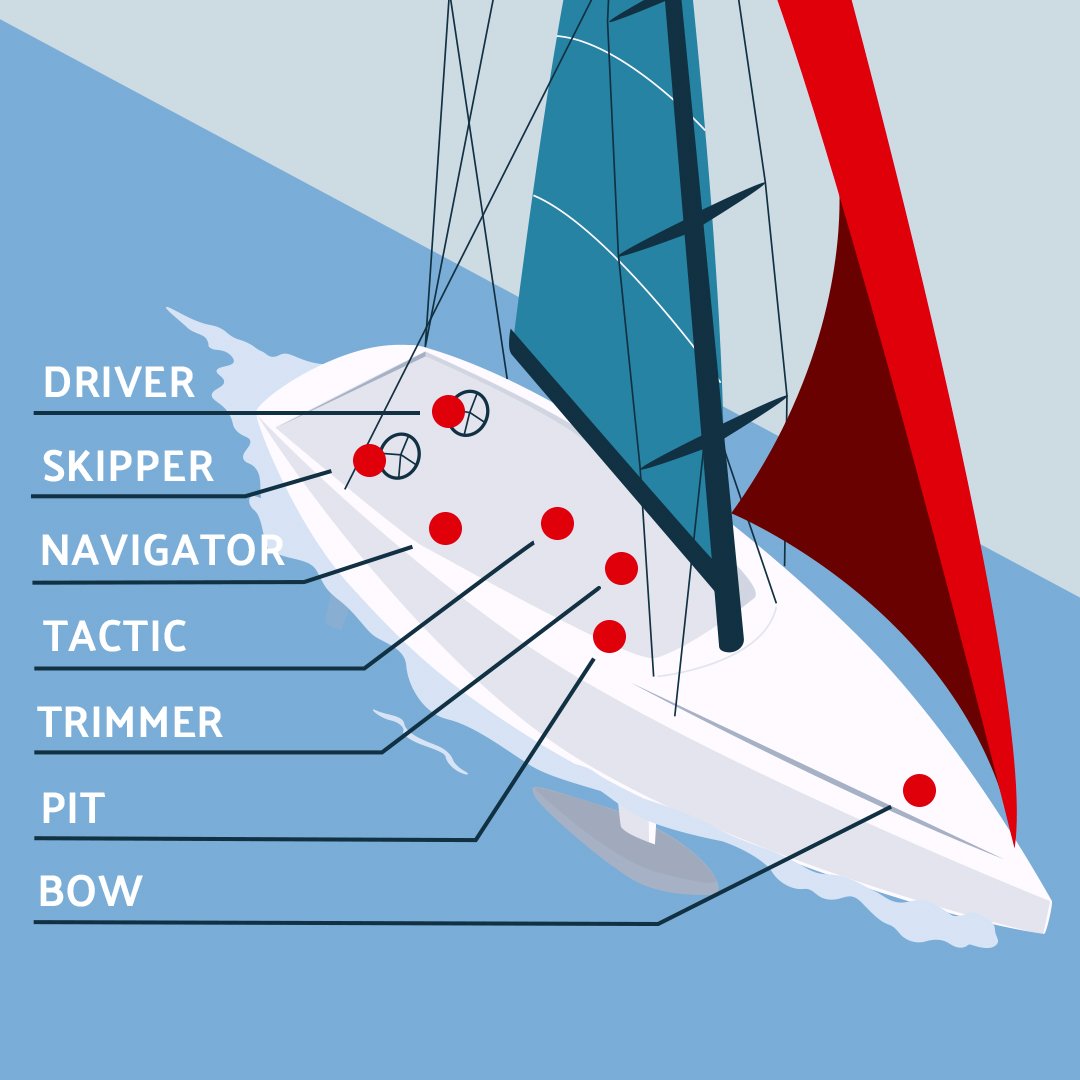 DRIVER
SKIPPER
NAVIGATOR
TACTIC
TRIMMER
PIT
BOW